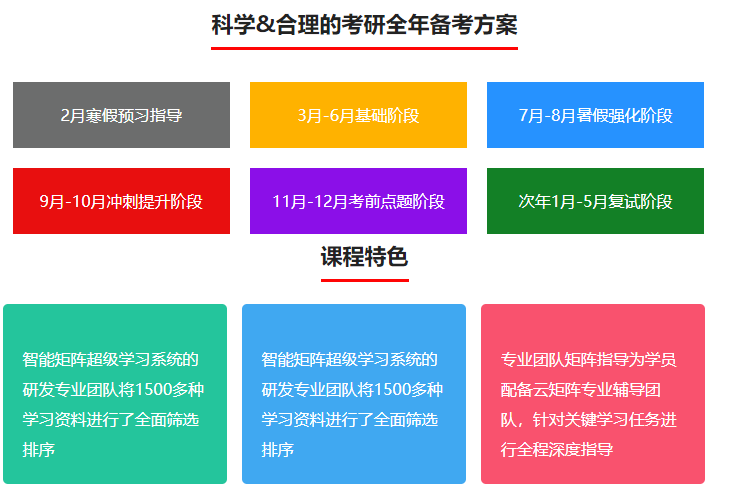 科学&合理的考研全年备考方案

2月寒假预习指导

3月-6月基础阶段

7月-8月暑假强化阶段

9月-10月冲刺提升阶段

11月-12月考前点题阶段

次年1月-5月复试阶段

课程特色

智能矩阵超级学习系统的研发专业团队将1500多种学习资料进行了全面筛选排序

智能矩阵超级学习系统的研发专业团队将1500多种学习资料进行了全面筛选排序

专业团队矩阵指导为学员配备云矩阵专业辅导团队，针对关键学习任务进行全程深度指导