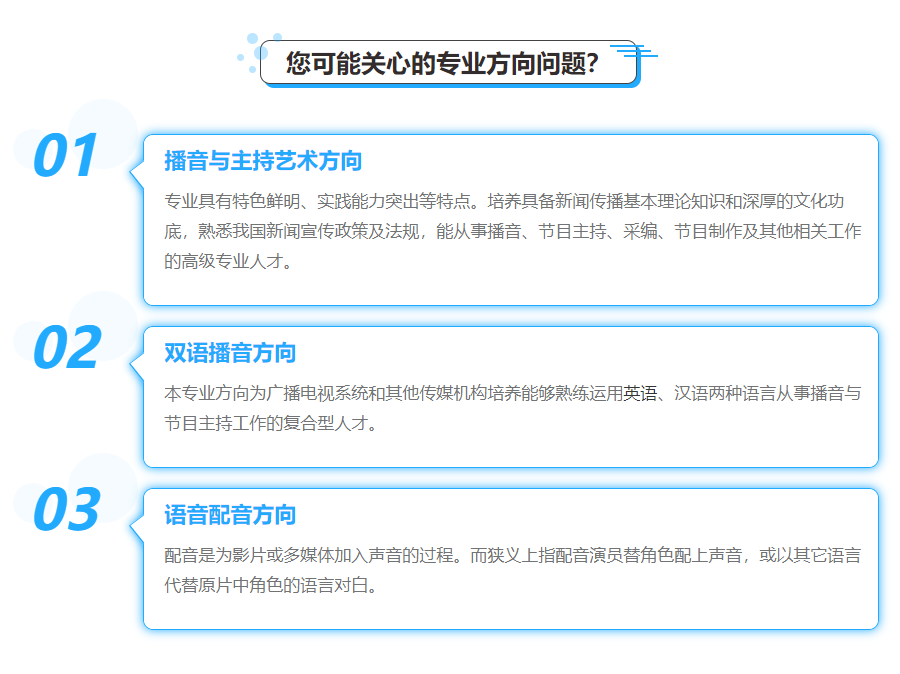 您可能关心的专业方向问题?

01

播音与主持艺术方向

专业具有特色鲜明、实践能力突出等特点。培养具备新闻传播基本理论知识和深厚的文化功底，熟悉我国新闻宣传政策及法规，能从事播音、节目主持、采编、节目制作及其他相关工作的高级专业人才。

02

双语播音方向

本专业方向为广播电视系统和其他传媒机构培养能够熟练运用英语、汉语两种语言从事播音与节目主持工作的复合型人才。

03

语音配音方向

配音是为影片或多媒体加入声音的过程。而狭义上指配音演员替角色配上声音，或以其它语言代替原片中角色的语言对白。